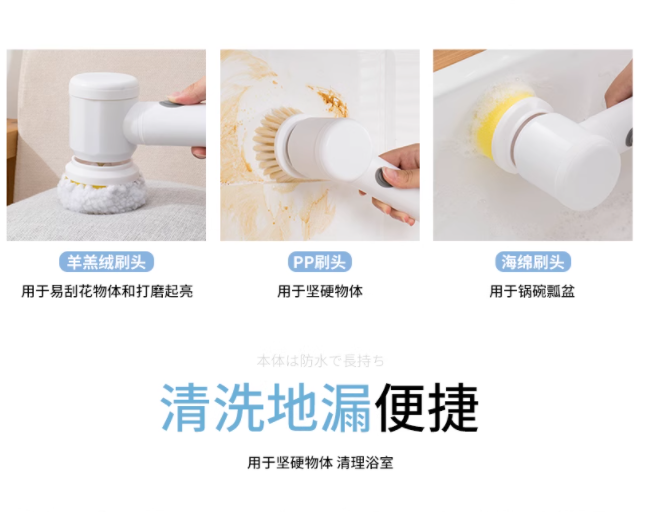 羊羔绒刷头
用于易刮花物体和打磨起亮

PP刷头
用于坚硬物体

海绵刷头
用于锅碗瓢盆

本体は防水で長持ち
清洗地漏便捷
用于坚硬物体 清理浴室